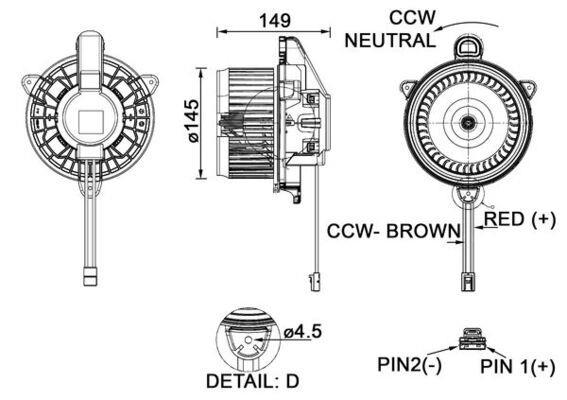 149

ø145

CCW
NEUTRAL

RED (+)

CCW- BROWN

ø4.5

DETAIL: D

PIN2(-)

PIN 1(+)