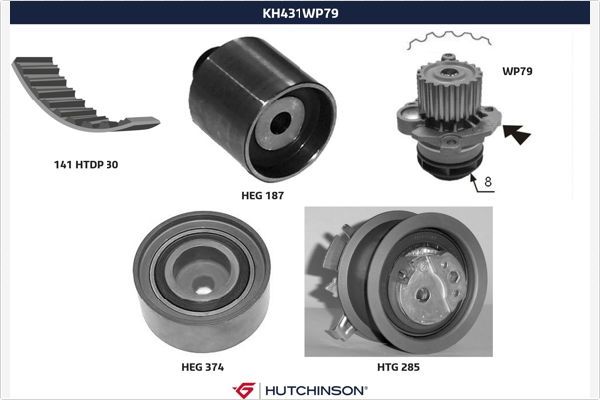 KH431WP79

141 HTDP 30

HEG 187

WP79

8

HEG 374

HTG 285

HUTCHINSON®